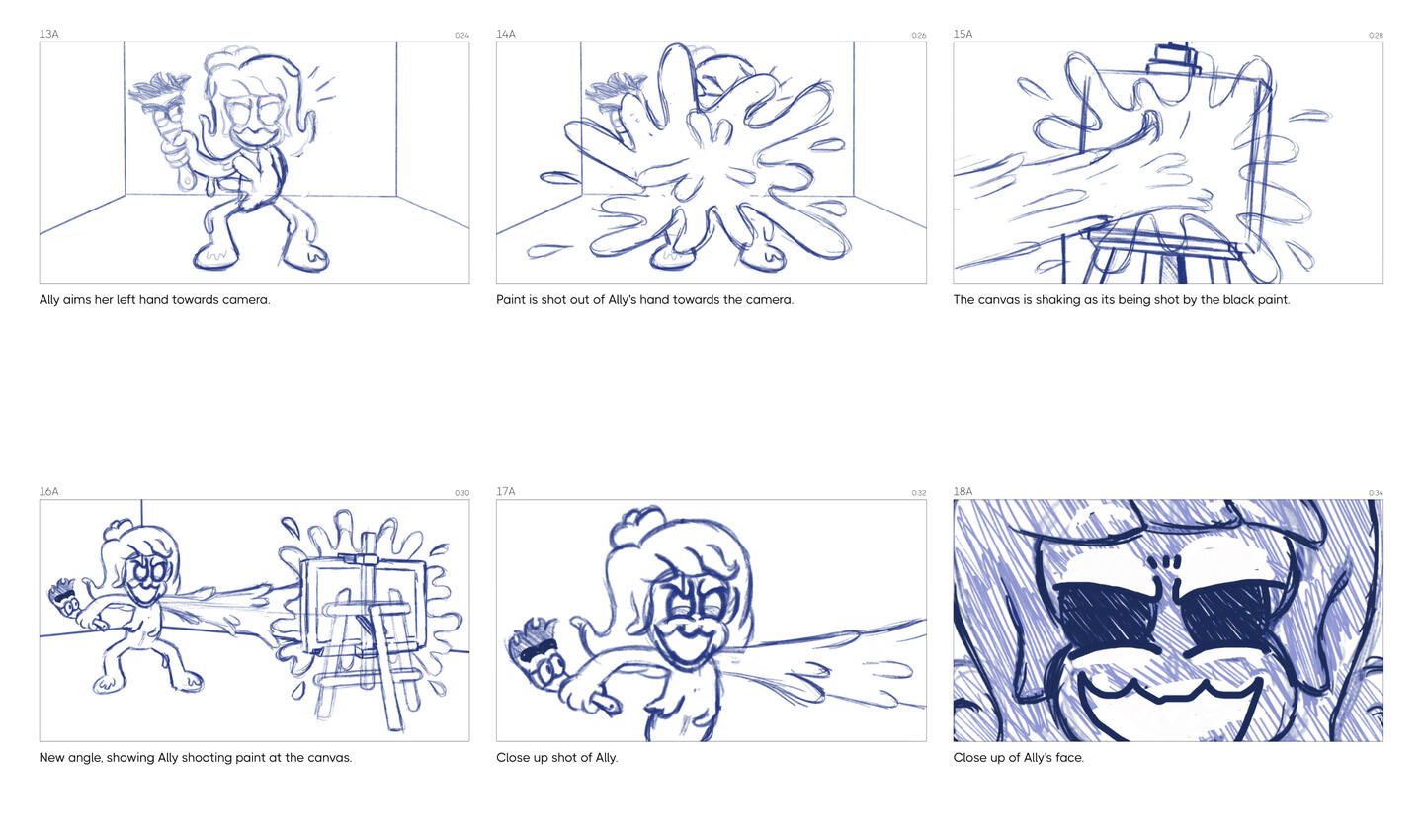 13A

0:24

Ally aims her left hand towards camera.

14A

0:26

Paint is shot out of Ally's hand towards the camera.

15A

0:28

The canvas is shaking as its being shot by the black paint.

16A

0:30

New angle, showing Ally shooting paint at the canvas.

17A

0:32

Close up shot of Ally.

18A

0:34

Close up of Ally's face.