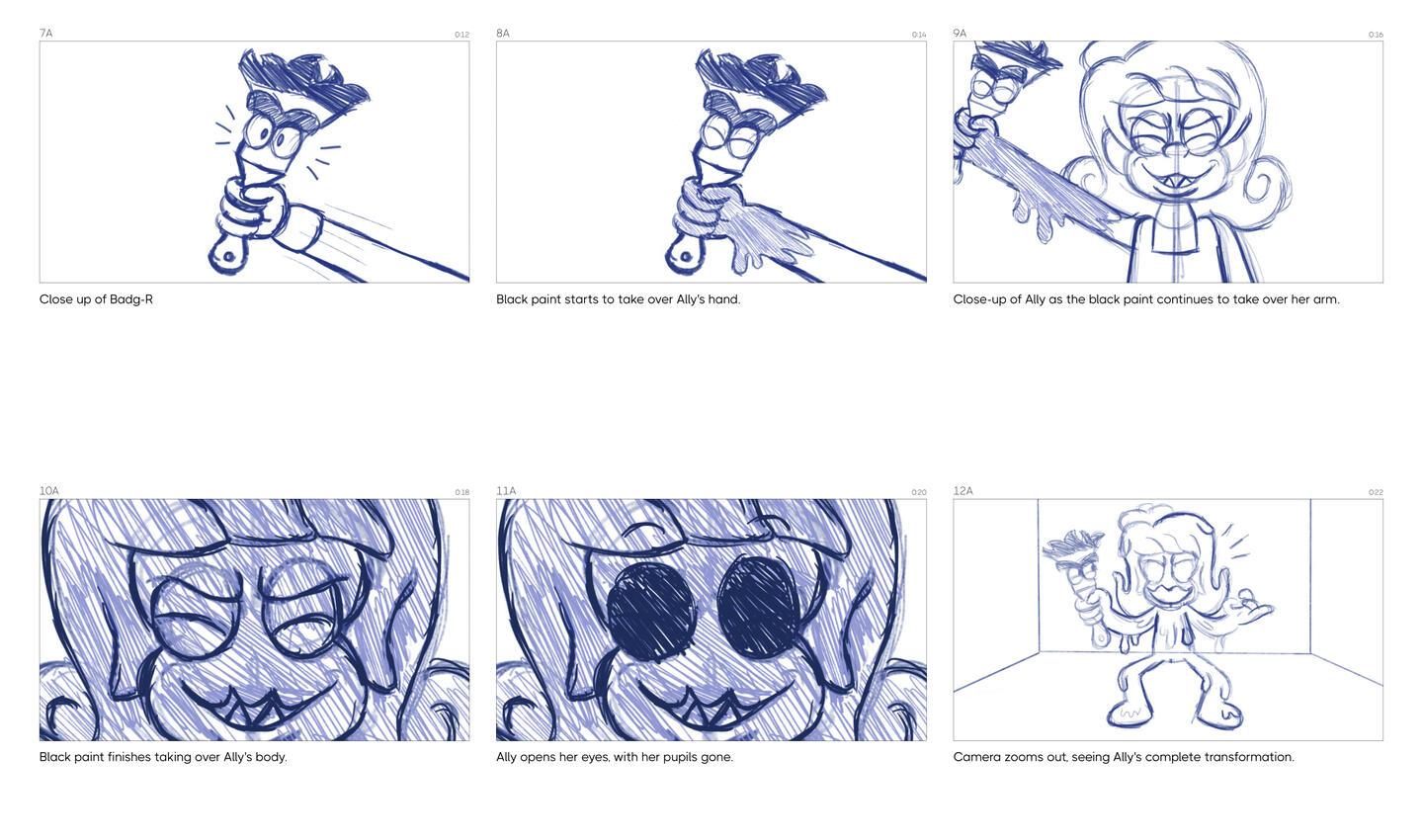 7A
0:12
Close up of Badg-R

8A
0:14
Black paint starts to take over Ally's hand.

9A
0:16
Close-up of Ally as the black paint continues to take over her arm.

10A
0:18
Black paint finishes taking over Ally's body.

11A
0:20
Ally opens her eyes, with her pupils gone.

12A
0:22
Camera zooms out, seeing Ally's complete transformation.