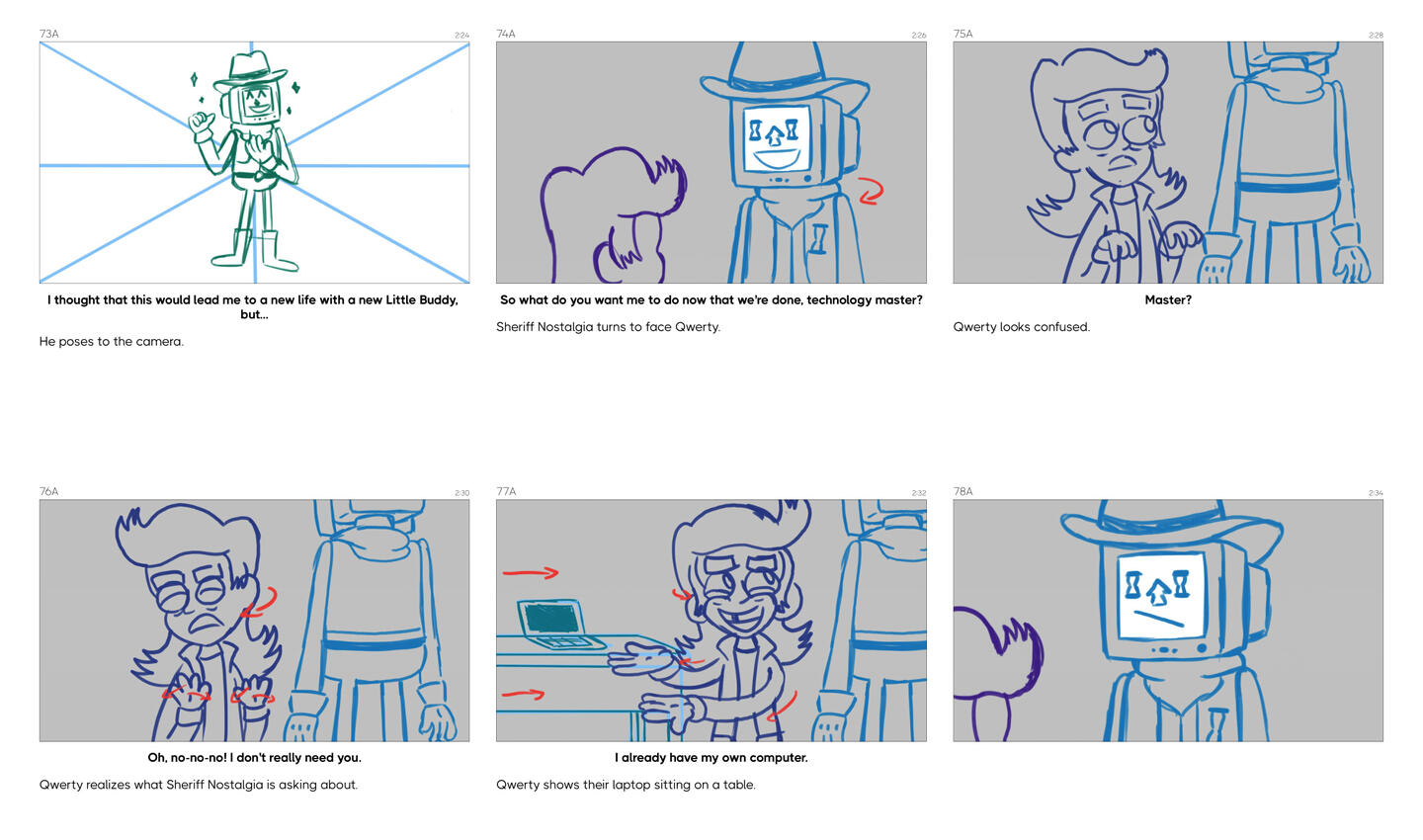 73A 2:24

I thought that this would lead me to a new life with a new Little Buddy, but...

He poses to the camera.

74A 2:26

So what do you want me to do now that we're done, technology master?

Sheriff Nostalgia turns to face Qwerty.

75A 2:28

Master?

Qwerty looks confused.

76A 2:30

Oh, no-no-no! I don't really need you.

Qwerty realizes what Sheriff Nostalgia is asking about.

77A 2:32

I already have my own computer.

Qwerty shows their laptop sitting on a table.

78A 2:34