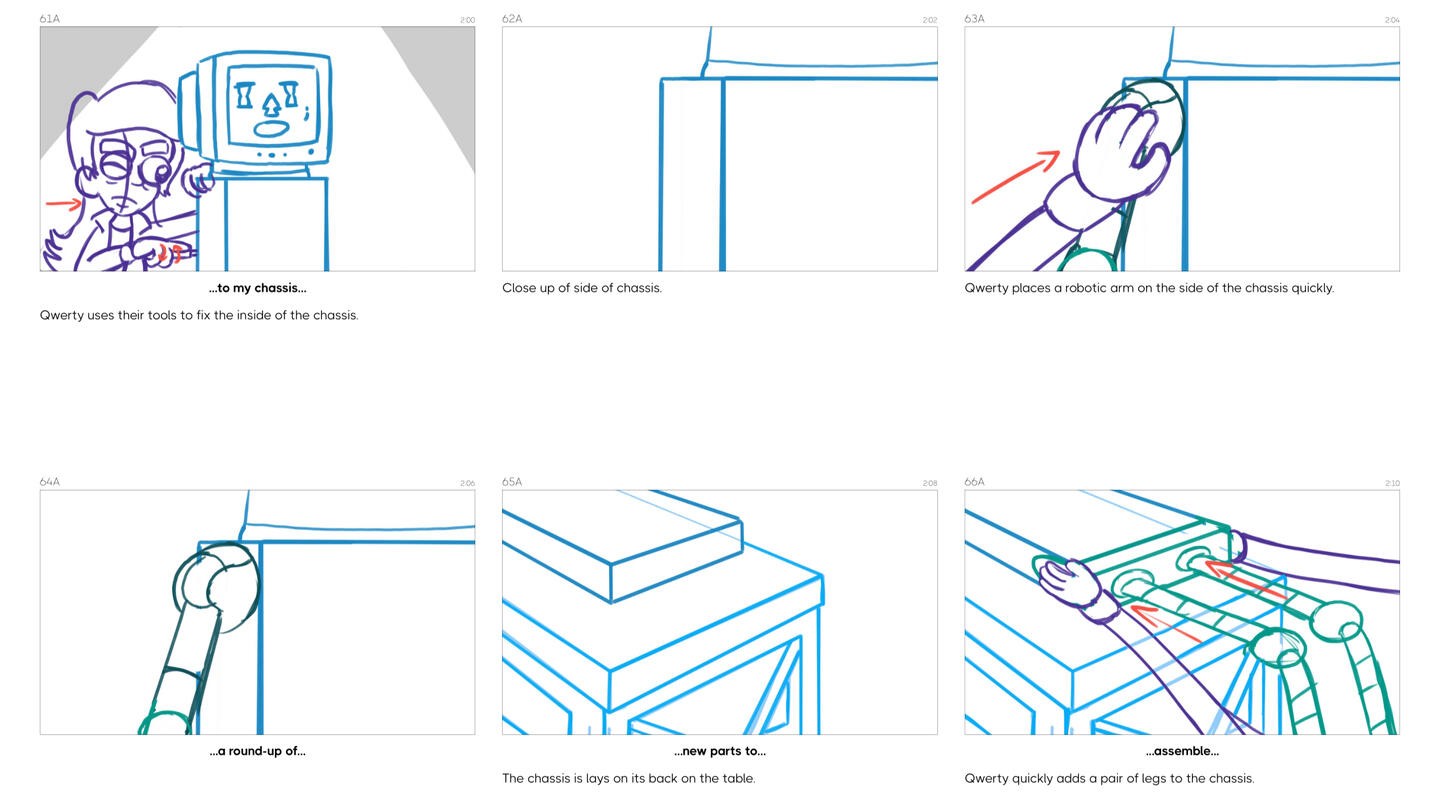 61A 2:00

...to my chassis...

Qwerty uses their tools to fix the inside of the chassis.

62A 2:02

Close up of side of chassis.

63A 2:04

Qwerty places a robotic arm on the side of the chassis quickly.

64A 2:06

...a round-up of...

65A 2:08

...new parts to...

The chassis is lays on its back on the table.

66A 2:10

...assemble...

Qwerty quickly adds a pair of legs to the chassis.