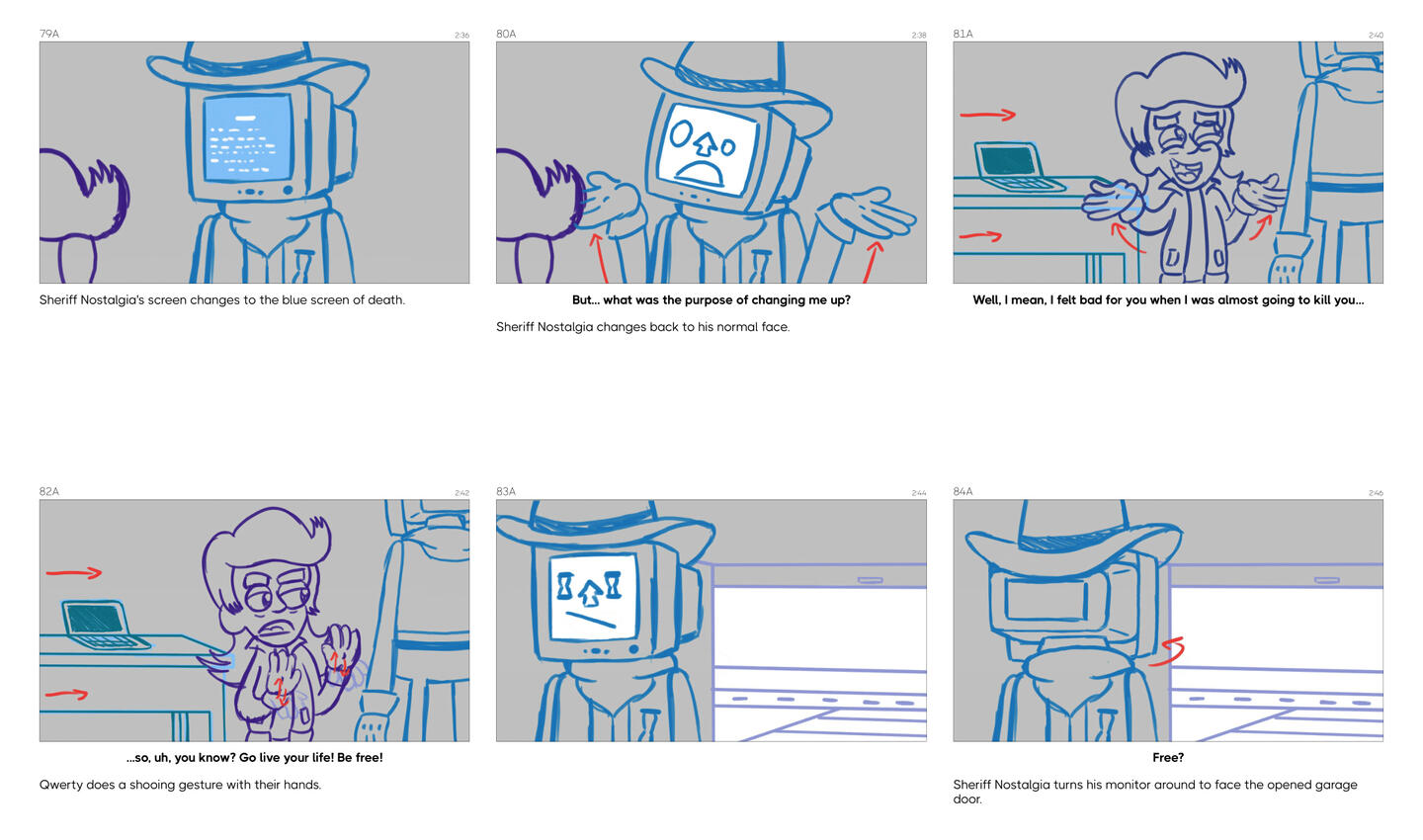 79A 2:36

Sheriff Nostalgia's screen changes to the blue screen of death.

80A 2:38

But... what was the purpose of changing me up?

Sheriff Nostalgia changes back to his normal face.

81A 2:40

Well, I mean, I felt bad for you when I was almost going to kill you...

82A 2:42

...so, uh, you know? Go live your life! Be free!

Qwerty does a shooing gesture with their hands.

83A 2:44

84A 2:46

Free?

Sheriff Nostalgia turns his monitor around to face the opened garage door.