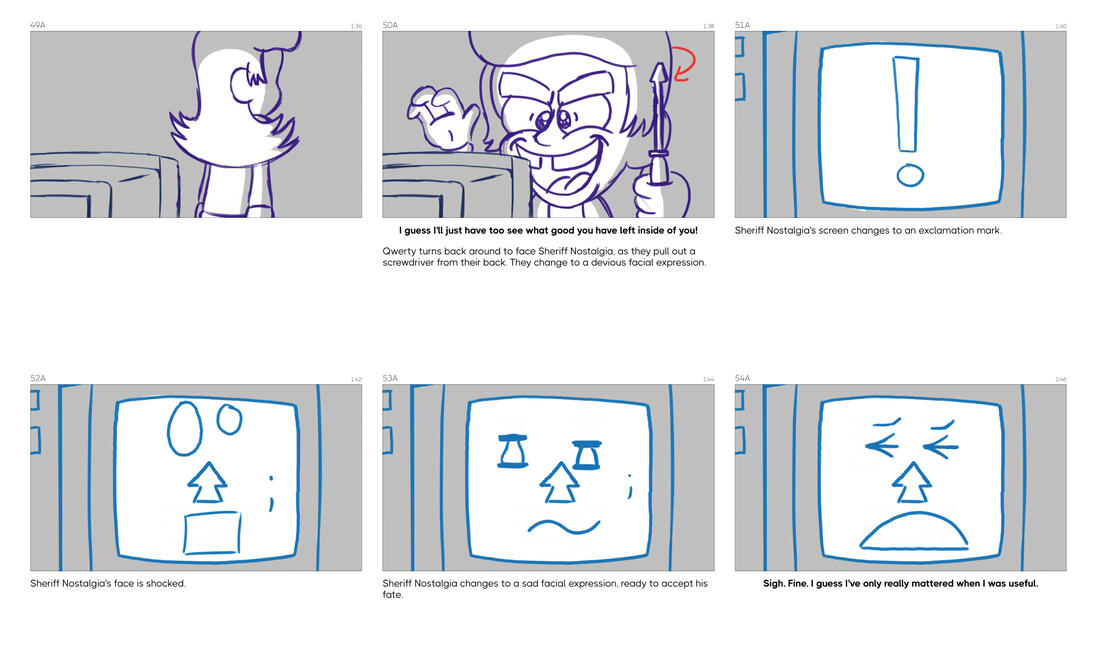 49A 1:36

50A 1:38

I guess I'll just have too see what good you have left inside of you!

Qwerty turns back around to face Sheriff Nostalgia, as they pull out a screwdriver from their back. They change to a devious facial expression.

51A 1:40

Sheriff Nostalgia's screen changes to an exclamation mark.

52A 1:42

Sheriff Nostalgia's face is shocked.

53A 1:44

Sheriff Nostalgia changes to a sad facial expression, ready to accept his fate.

54A 1:46

Sigh. Fine. I guess I've only really mattered when I was useful.