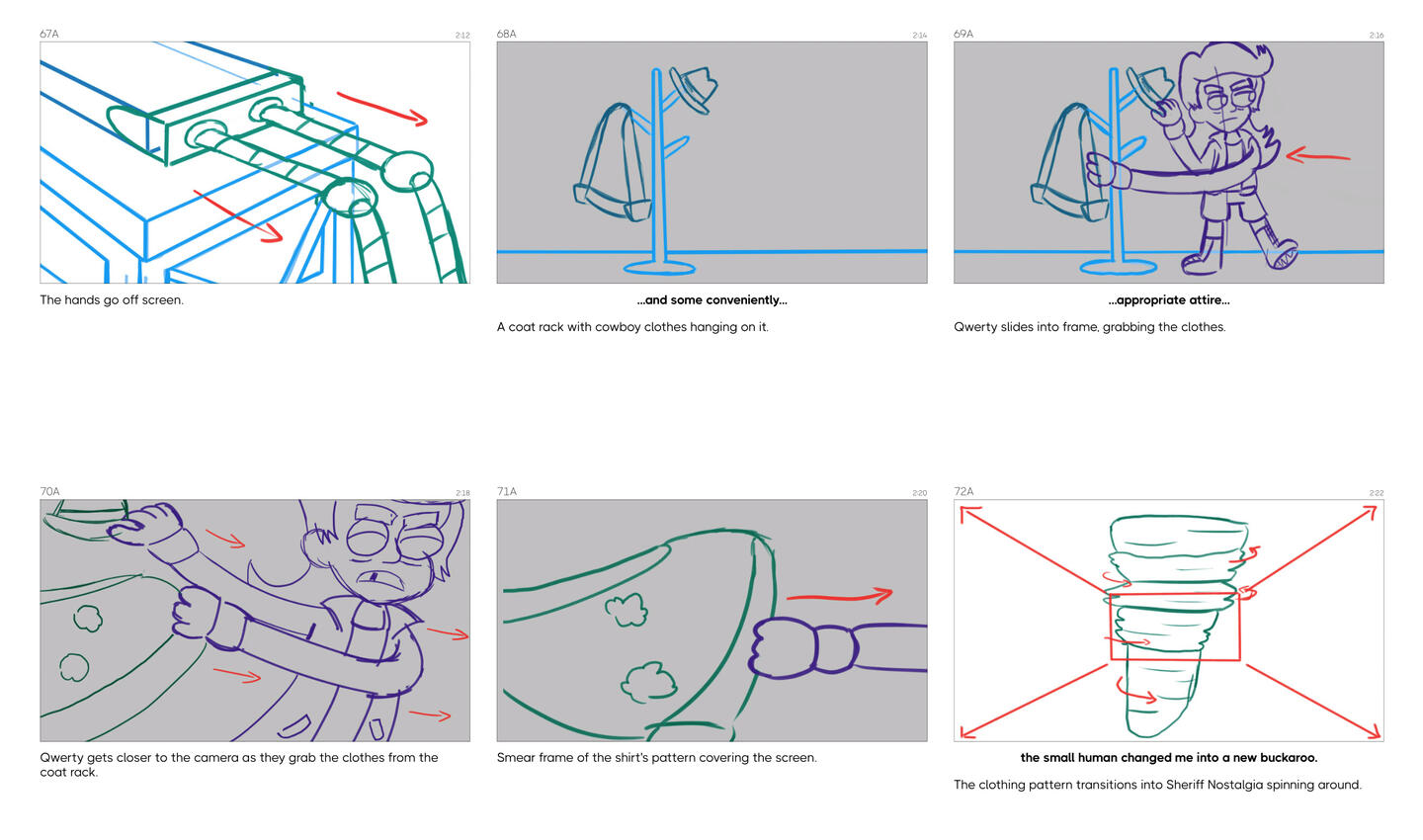 67A
2:12

The hands go off screen.

68A
2:14

...and some conveniently...

A coat rack with cowboy clothes hanging on it.

69A
2:16

...appropriate attire...

Qwerty slides into frame, grabbing the clothes.

70A
2:18

Qwerty gets closer to the camera as they grab the clothes from the coat rack.

71A
2:20

Smear frame of the shirt's pattern covering the screen.

72A
2:22

the small human changed me into a new buckaroo.

The clothing pattern transitions into Sheriff Nostalgia spinning around.