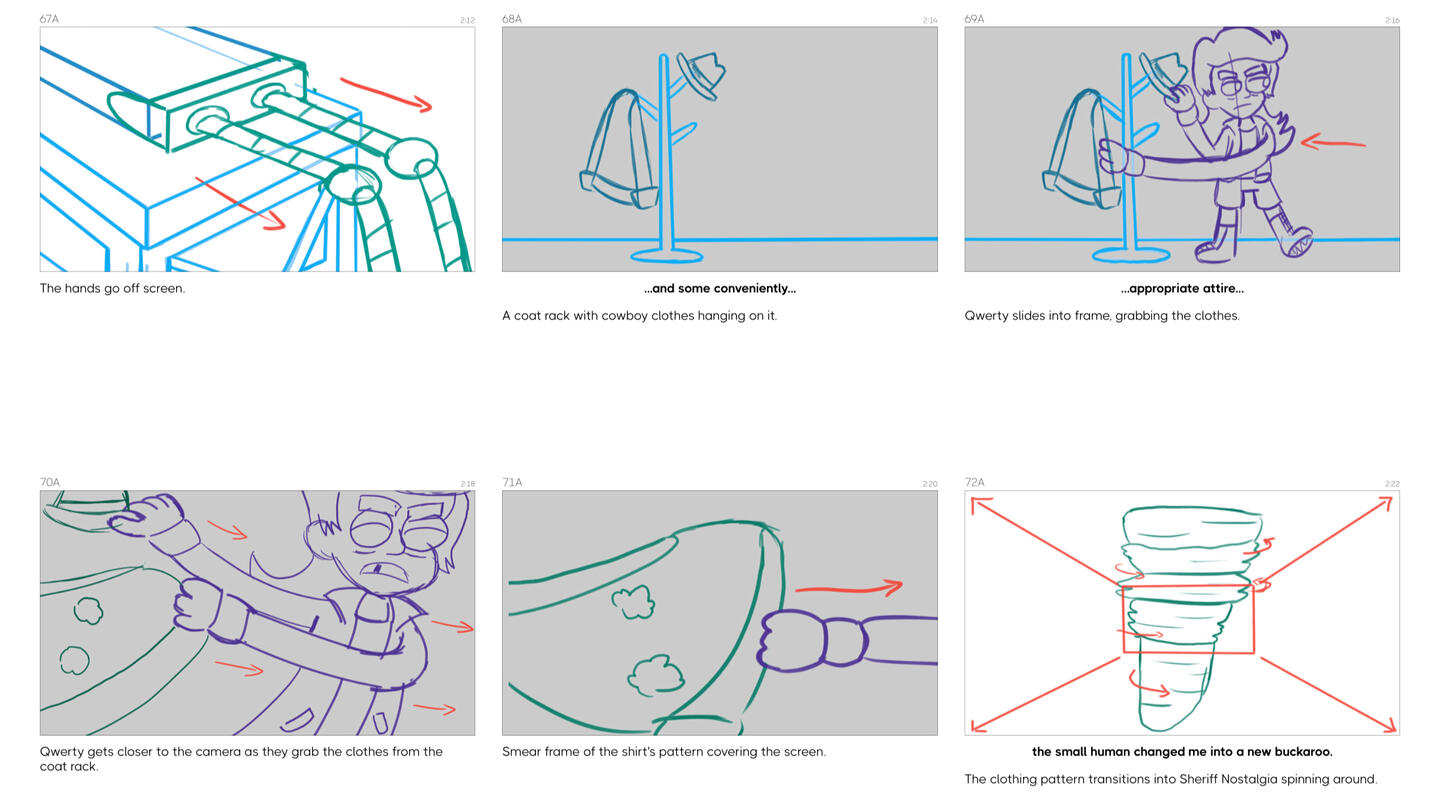 67A 2:12

The hands go off screen.

68A 2:14

...and some conveniently...

A coat rack with cowboy clothes hanging on it.

69A 2:16

...appropriate attire...

Qwerty slides into frame, grabbing the clothes.

70A 2:18

Qwerty gets closer to the camera as they grab the clothes from the coat rack.

71A 2:20

Smear frame of the shirt's pattern covering the screen.

72A 2:22

the small human changed me into a new buckaroo.

The clothing pattern transitions into Sheriff Nostalgia spinning around.