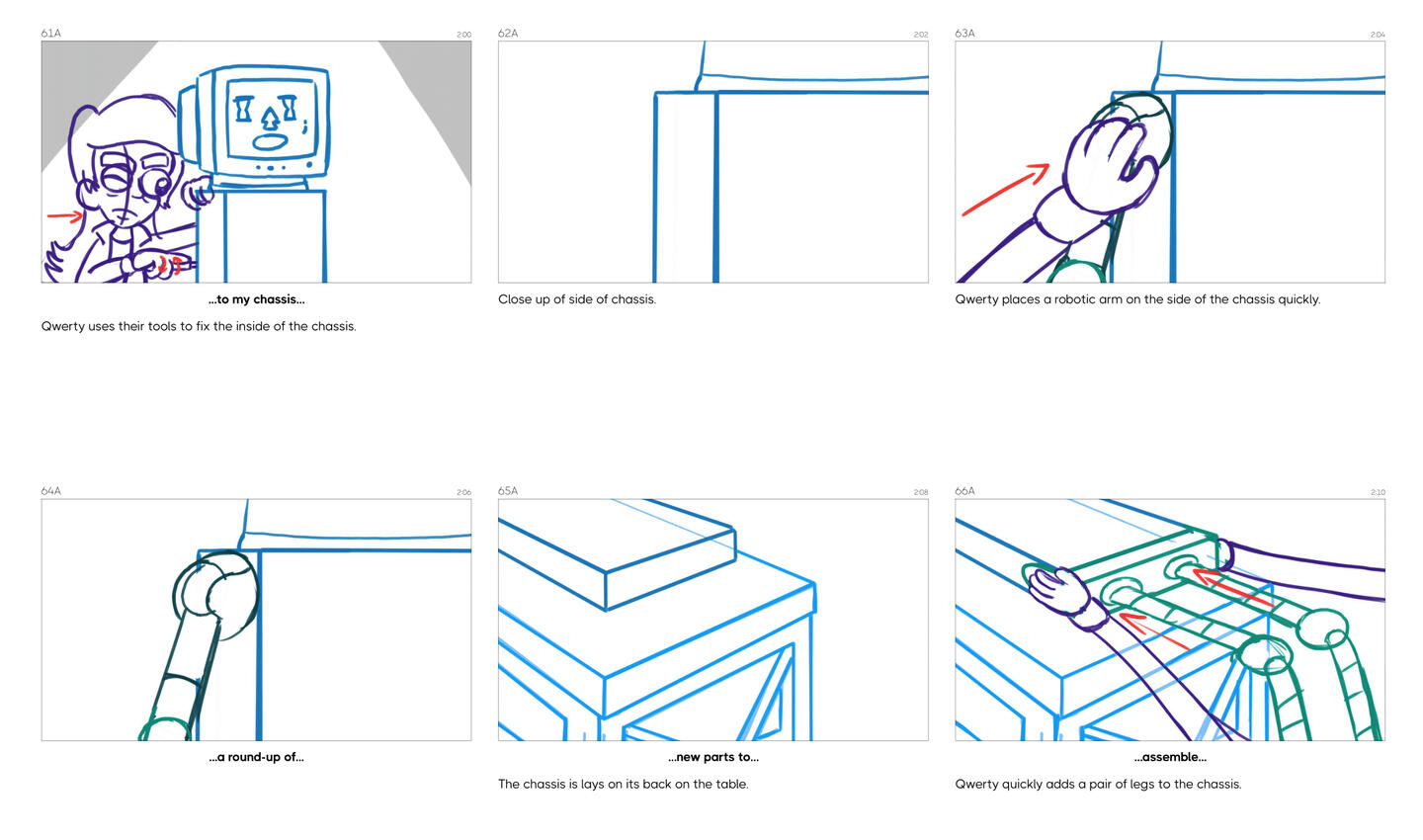 61A 2:00

...to my chassis...

Qwerty uses their tools to fix the inside of the chassis.

62A 2:02

Close up of side of chassis.

63A 2:04

Qwerty places a robotic arm on the side of the chassis quickly.

64A 2:06

...a round-up of...

65A 2:08

...new parts to...

The chassis is lays on its back on the table.

66A 2:10

...assemble...

Qwerty quickly adds a pair of legs to the chassis.